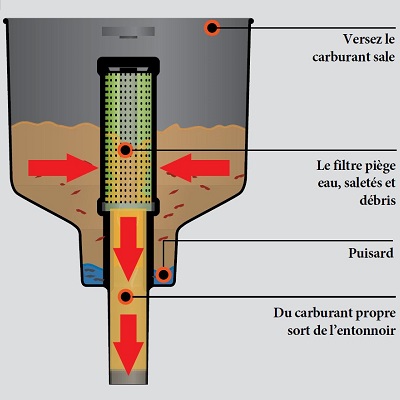 Versez le carburant sale

Le filtre piège eau, saletés et débris

Puisard

Du carburant propre sort de l’entonnoir